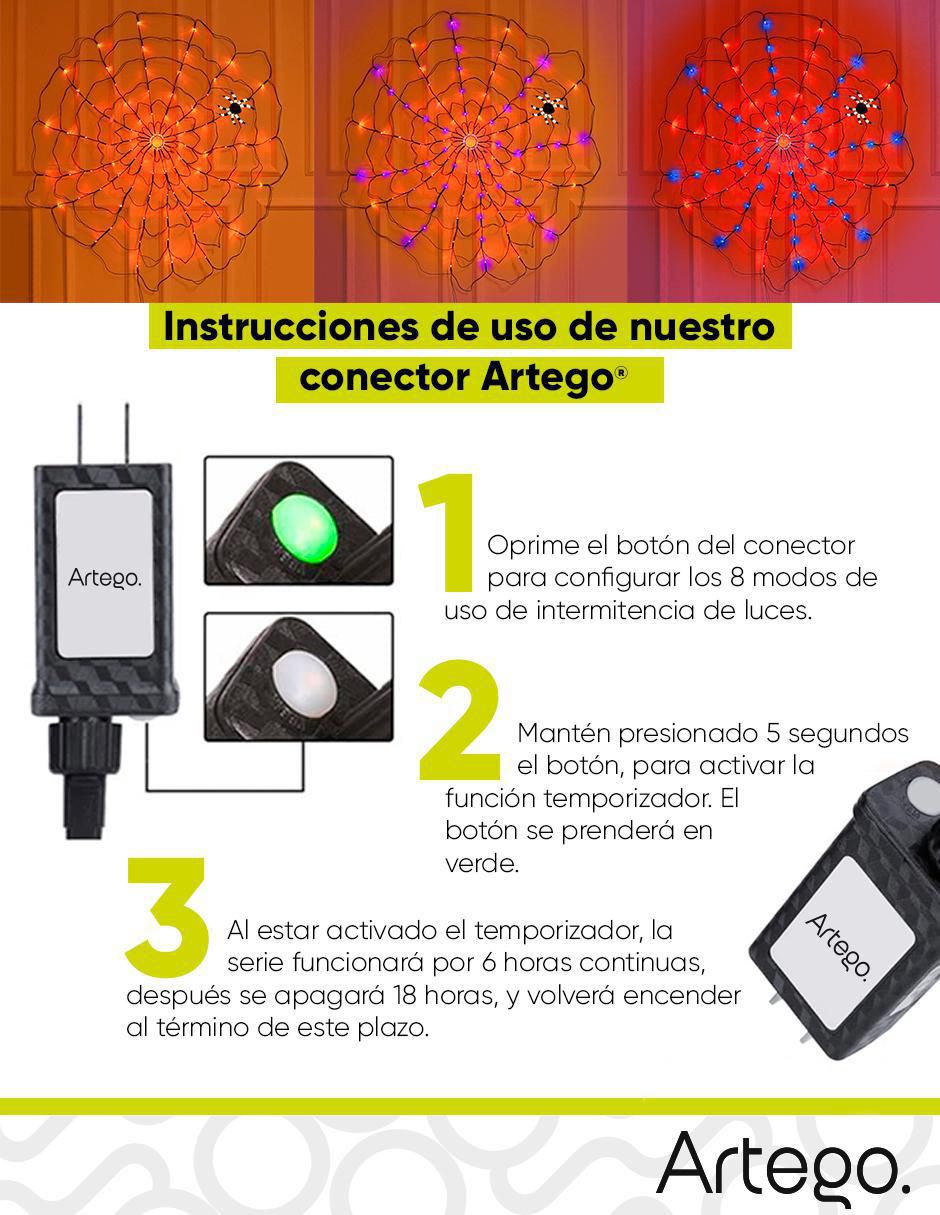 Instrucciones de uso de nuestro conector Artego®

Artego.

1 Oprime el botón del conector para configurar los 8 modos de uso de intermitencia de luces.

2 Mantén presionado 5 segundos el botón, para activar la función temporizador. El botón se prenderá en verde.

3 Al estar activado el temporizador, la serie funcionará por 6 horas continuas, después se apagará 18 horas, y volverá encender al término de este plazo.

Artego.

Artego.